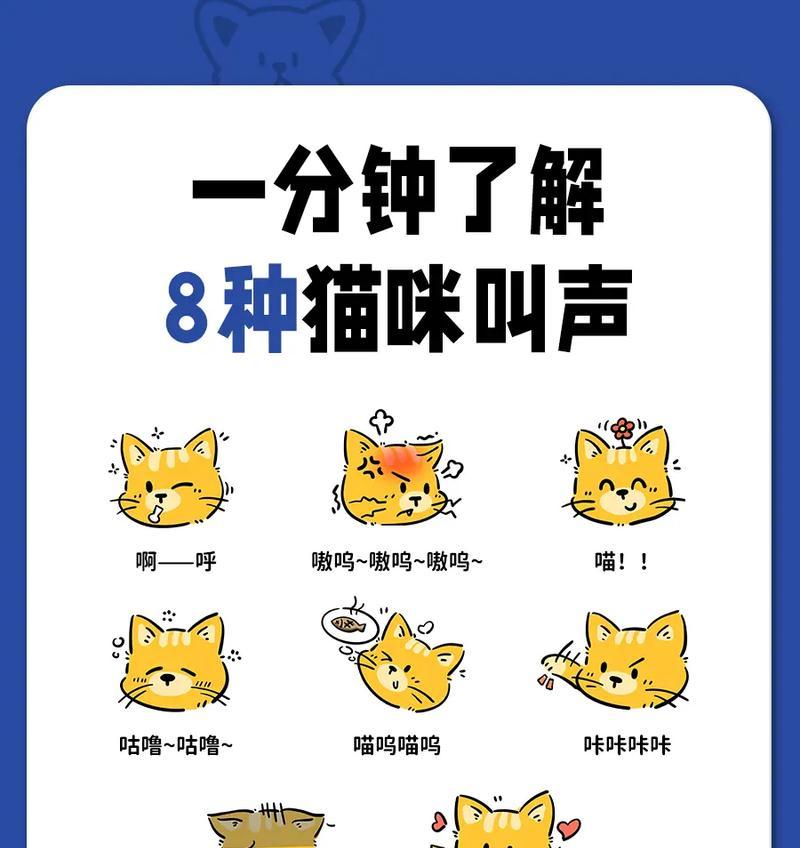 一分钟了解
8种猫咪叫声

啊——呼

嗷呜~嗷呜~嗷呜~

喵！！

咕噜~咕噜~

喵呜喵呜

咔咔咔咔